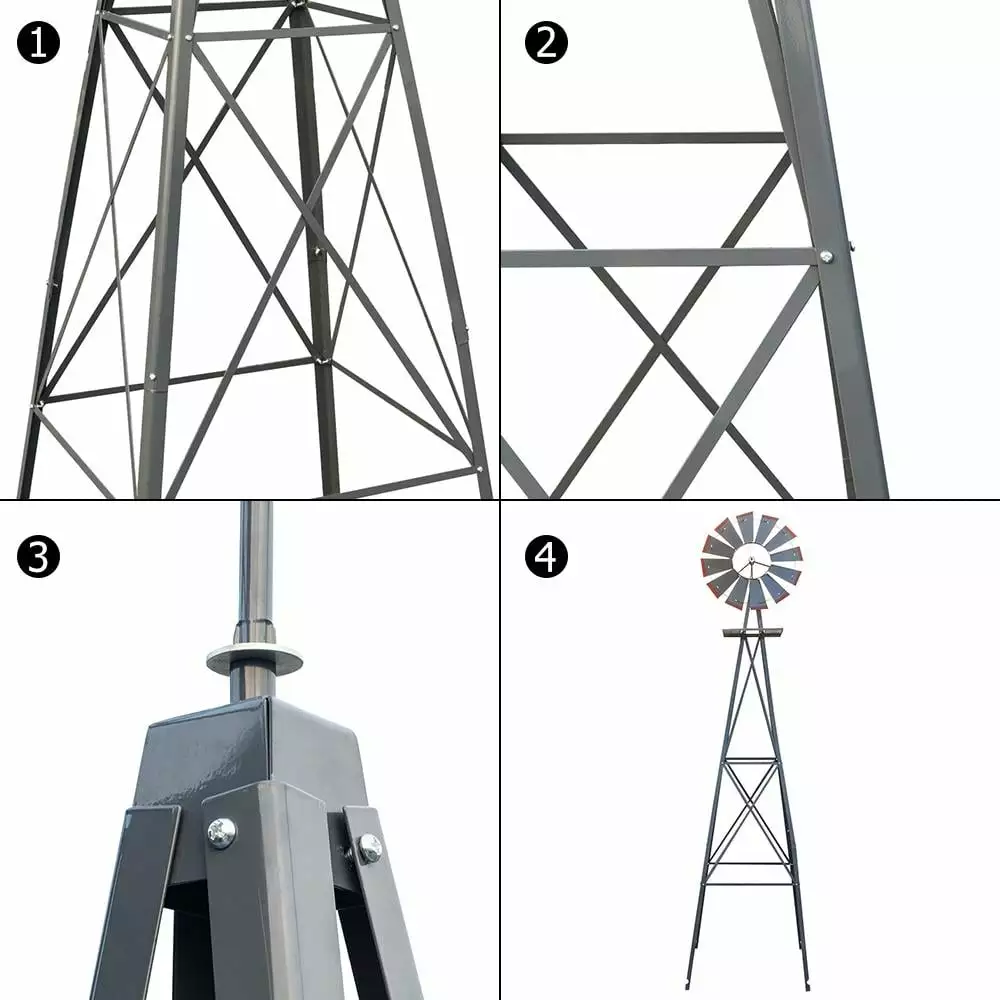 1

2

3

4