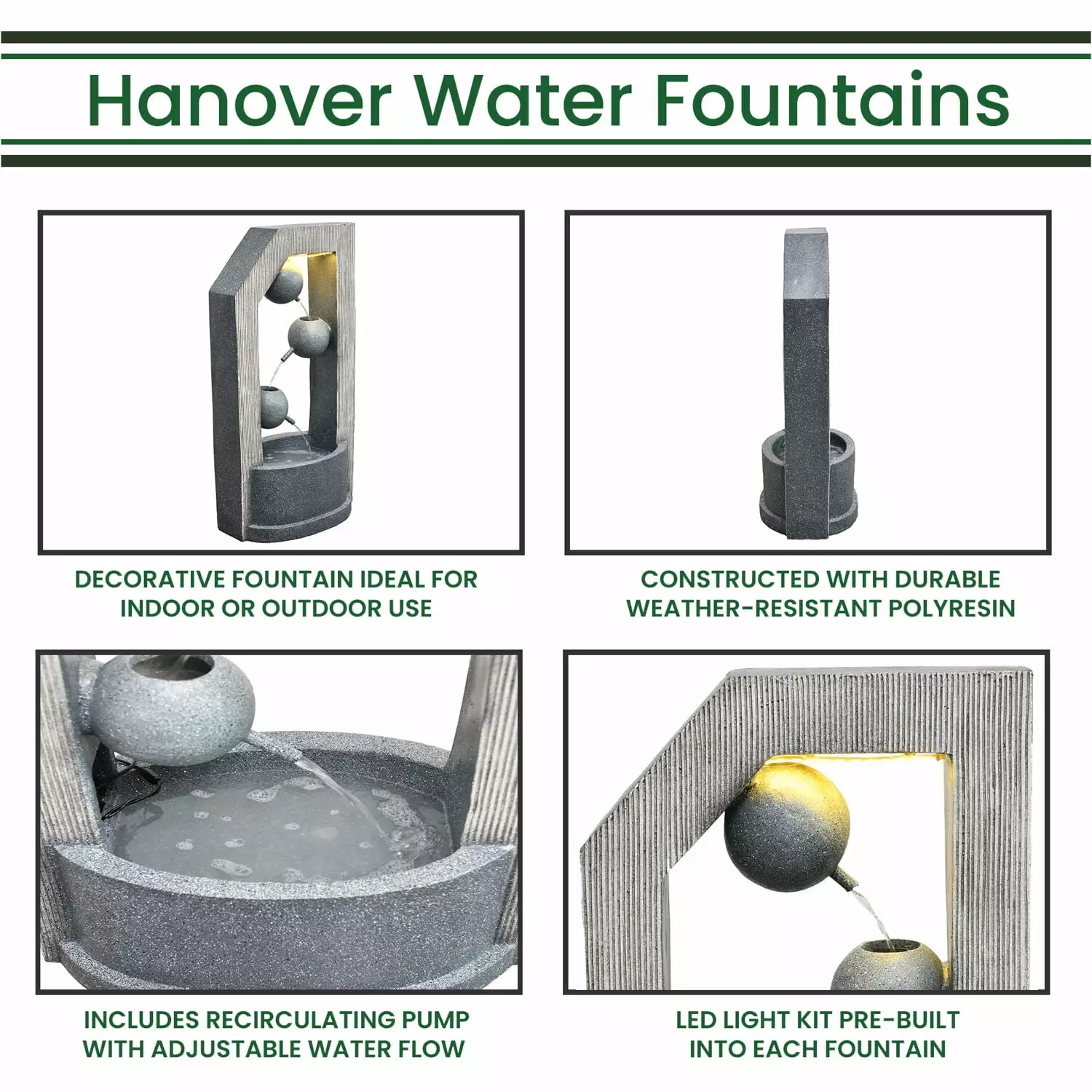 Hanover Water Fountains

DECORATIVE FOUNTAIN IDEAL FOR INDOOR OR OUTDOOR USE

CONSTRUCTED WITH DURABLE WEATHER-RESISTANT POLYRESIN

INCLUDES RECIRCULATING PUMP WITH ADJUSTABLE WATER FLOW

LED LIGHT KIT PRE-BUILT INTO EACH FOUNTAIN