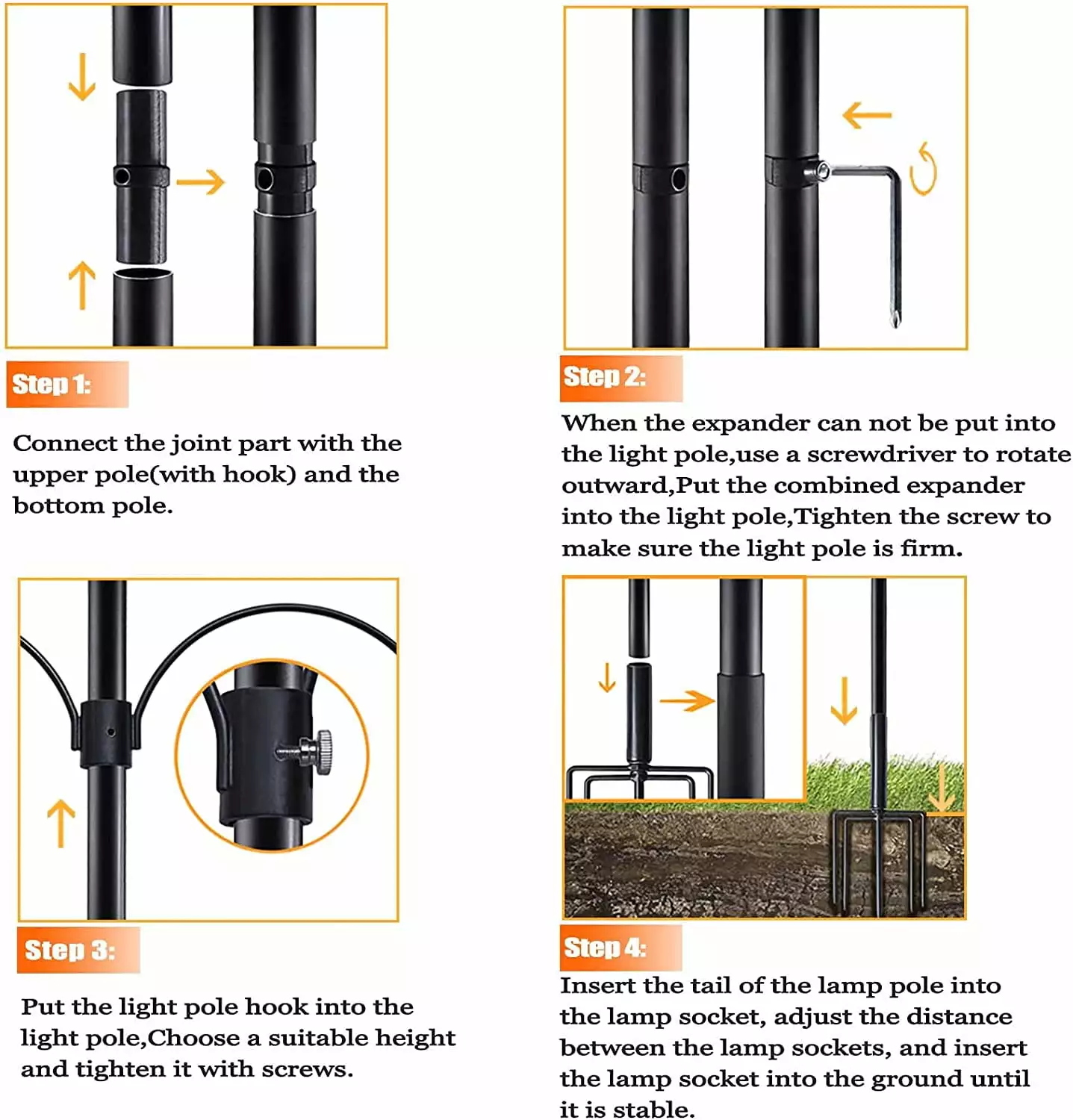 Step 1:

Connect the joint part with the upper pole(with hook) and the bottom pole.

Step 2:

When the expander can not be put into the light pole,use a screwdriver to rotate outward,Put the combined expander into the light pole,Tighten the screw to make sure the light pole is firm.

Step 3:

Put the light pole hook into the light pole,Choose a suitable height and tighten it with screws.

Step 4:

Insert the tail of the lamp pole into the lamp socket, adjust the distance between the lamp sockets, and insert the lamp socket into the ground until it is stable.