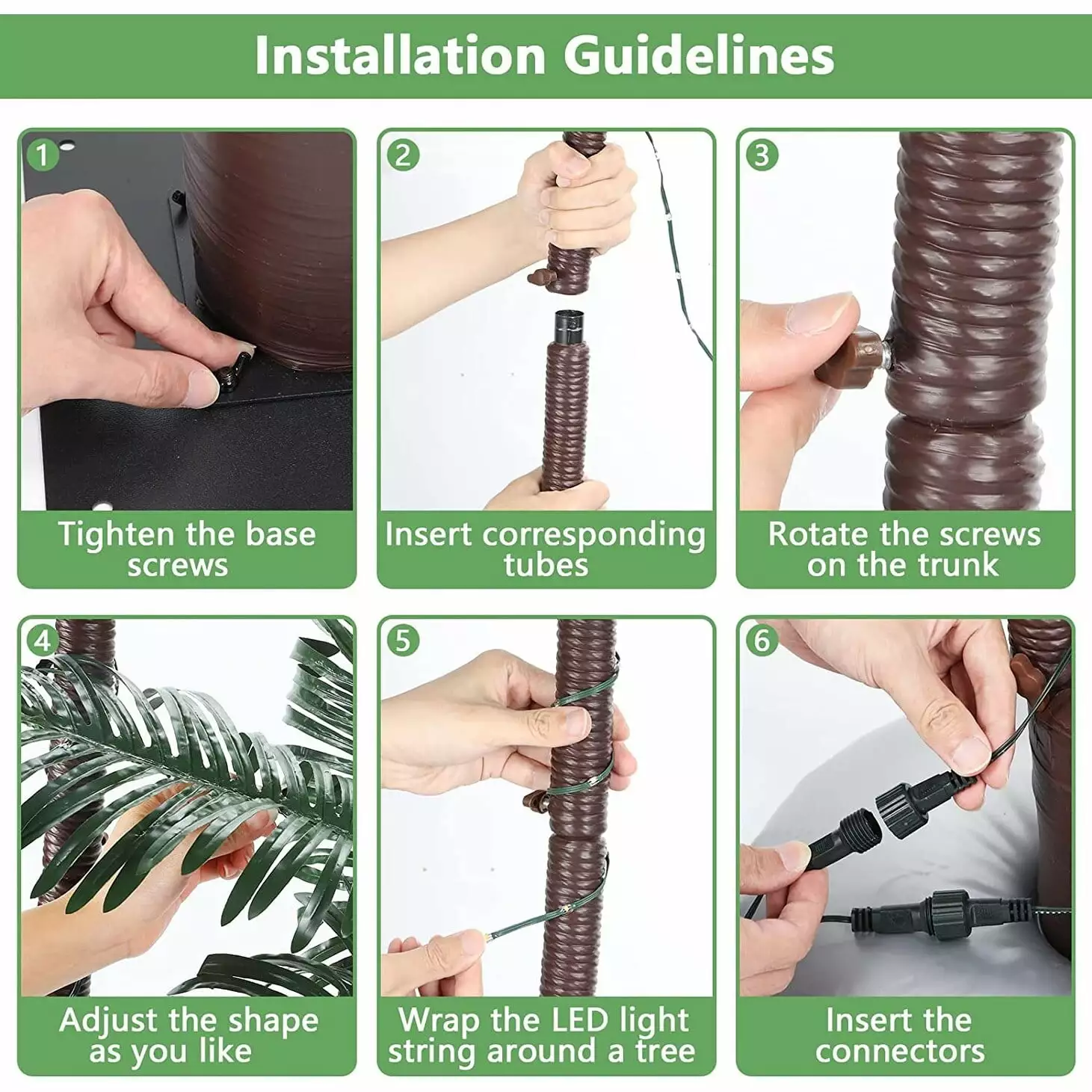 Installation Guidelines

1
Tighten the base screws

2
Insert corresponding tubes

3
Rotate the screws on the trunk

4
Adjust the shape as you like

5
Wrap the LED light string around a tree

6
Insert the connectors